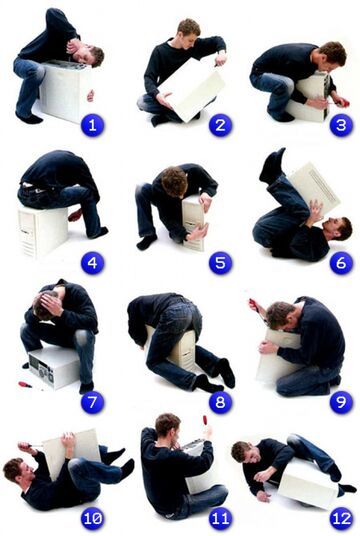 1
2
3
4
5
6
7
8
9
10
11
12